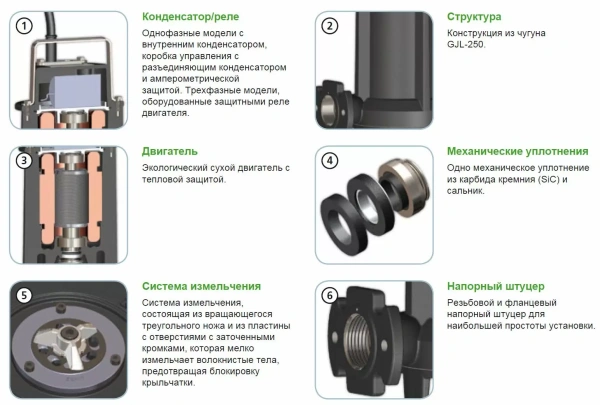 1

Конденсатор/реле

Однофазные модели с внутренним конденсатором, коробка управления с разъединяющим конденсатором и амперометрической защитой. Трехфазные модели, оборудованные защитными реле двигателя.

2

Структура

Конструкция из чугуна GJL-250.

3

Двигатель

Экологический сухой двигатель с тепловой защитой.

4

Механические уплотнения

Одно механическое уплотнение из карбида кремния (SiC) и сальник.

5

Система измельчения

Система измельчения, состоящая из вращающегося треугольного ножа и из пластины с отверстиями с заточенными кромками, которая мелко измельчает волокнистые тела, предотвращая блокировку крыльчатки.

6

Напорный штуцер

Резьбовой и фланцевый напорный штуцер для наибольшей простоты установки.