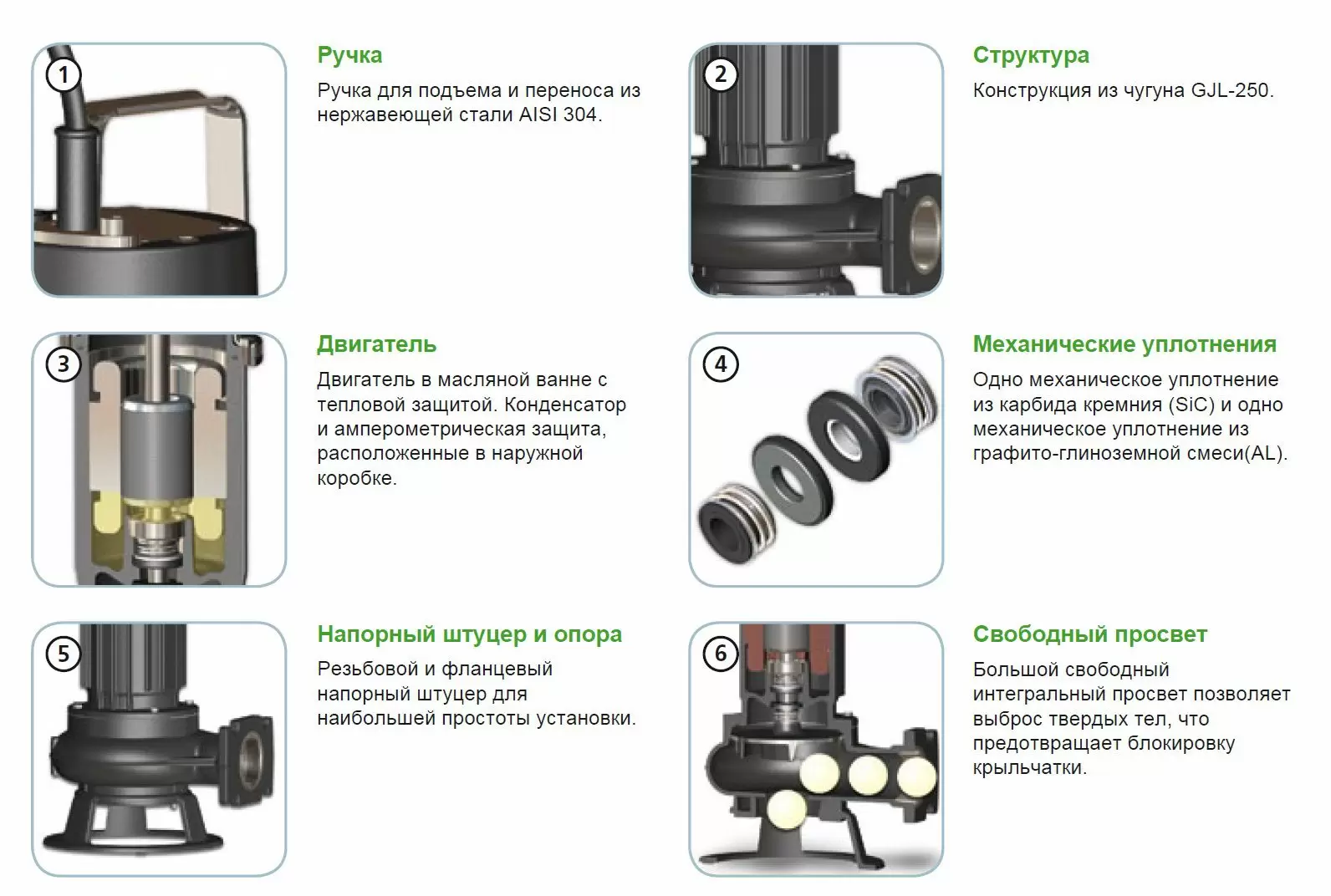 1

Ручка

Ручка для подъема и переноса из нержавеющей стали AISI 304.

2

Структура

Конструкция из чугуна GJL-250.

3

Двигатель

Двигатель в масляной ванне с тепловой защитой. Конденсатор и амперометрическая защита, расположенные в наружной коробке.

4

Механические уплотнения

Одно механическое уплотнение из карбида кремния (SiC) и одно механическое уплотнение из графито-глиноземной смеси(AL).

5

Напорный штуцер и опора

Резьбовой и фланцевый напорный штуцер для наибольшей простоты установки.

6

Свободный просвет

Большой свободный интегральный просвет позволяет выброс твердых тел, что предотвращает блокировку крыльчатки.