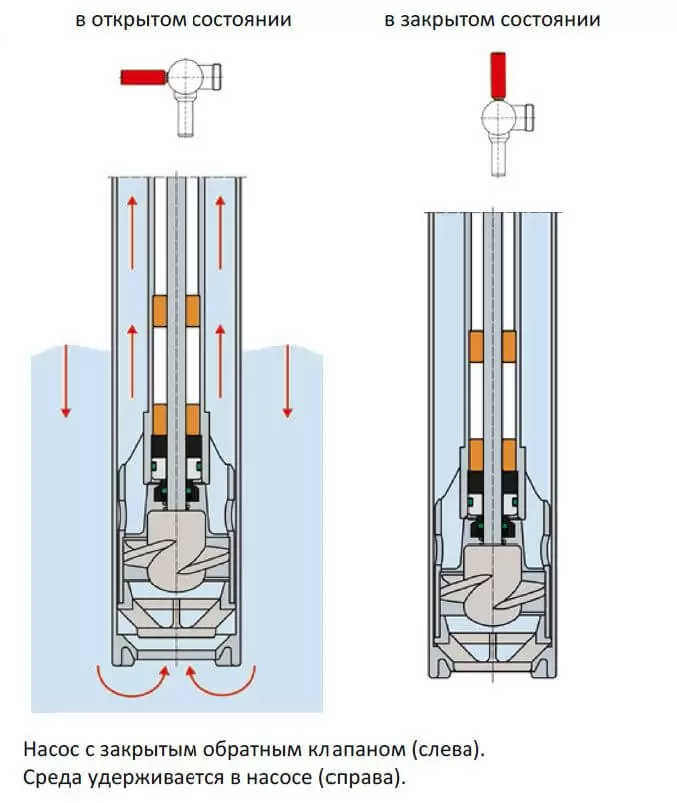 в открытом состоянии

в закрытом состоянии

Насос с закрытым обратным клапаном (слева).
Среда удерживается в насосе (справа).