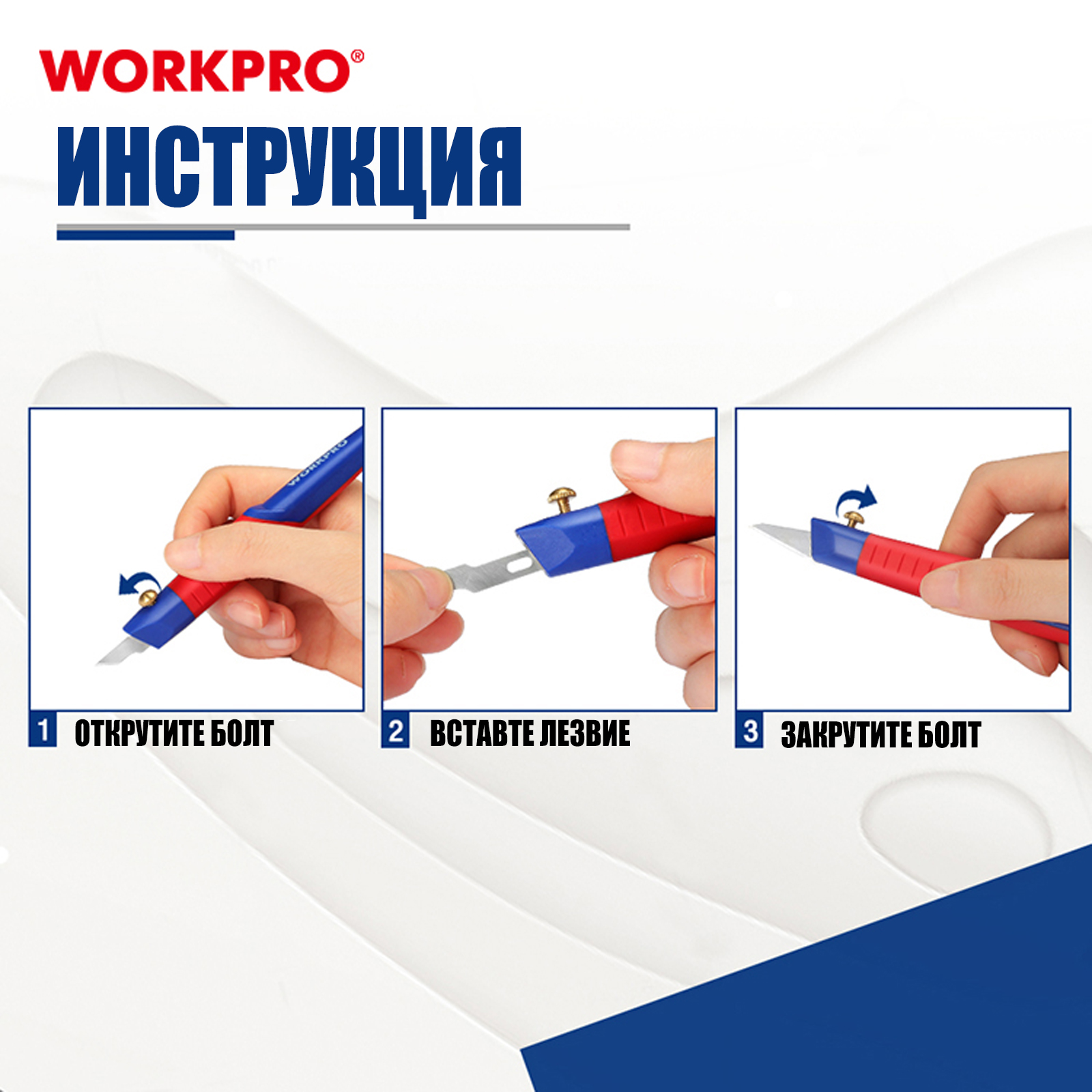 WORKPRO®

ИНСТРУКЦИЯ

WORKPRO

1 ОТКРУТИТЕ БОЛТ

2 ВСТАВТЕ ЛЕЗВИЕ

3 ЗАКРУТИТЕ БОЛТ