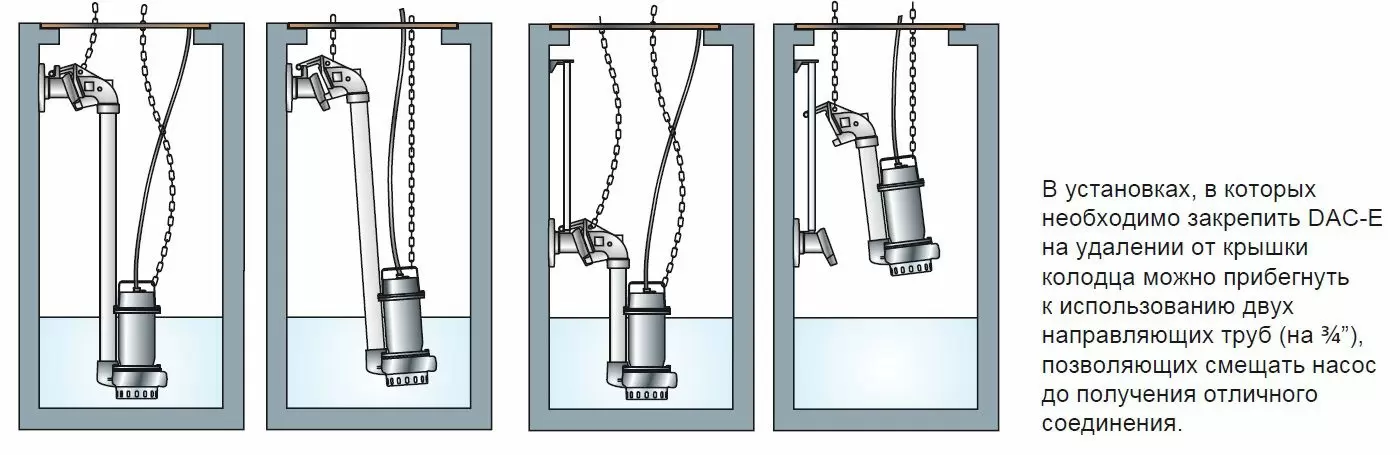 В установках, в которых необходимо закрепить DAC-E на удалении от крышки колодца можно прибегнуть к использованию двух направляющих труб (на ¾”), позволяющих смещать насос до получения отличного соединения.